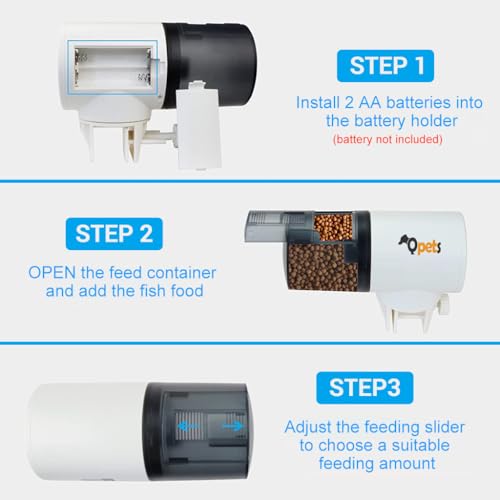 STEP 1
Install 2 AA batteries into the battery holder
(battery not included)

STEP 2
OPEN the feed container and add the fish food

Qpets

STEP3
Adjust the feeding slider to choose a suitable feeding amount